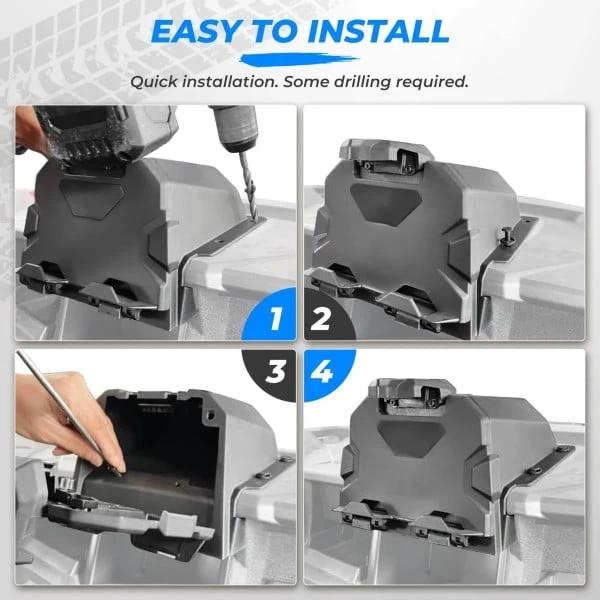 EASY TO INSTALL

Quick installation. Some drilling required.

1

2

3

4